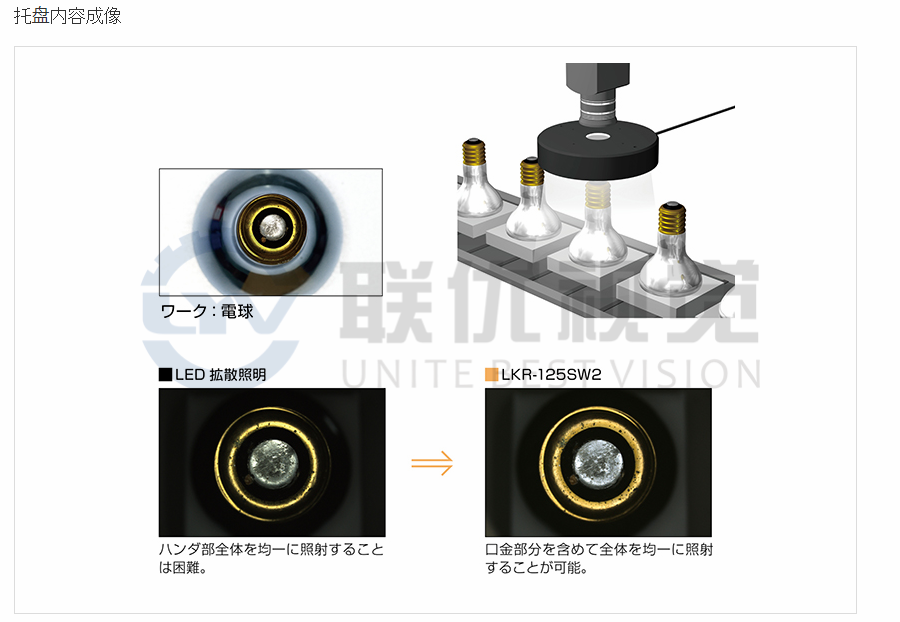 托盘内容成像

ワーク：電球

联优视觉
UNITE BEST VISION

■LED 拡散照明

ハンダ部全体を均一に照射することは困難。

■LKR-125SW2

口金部分を含めて全体を均一に照射することが可能。