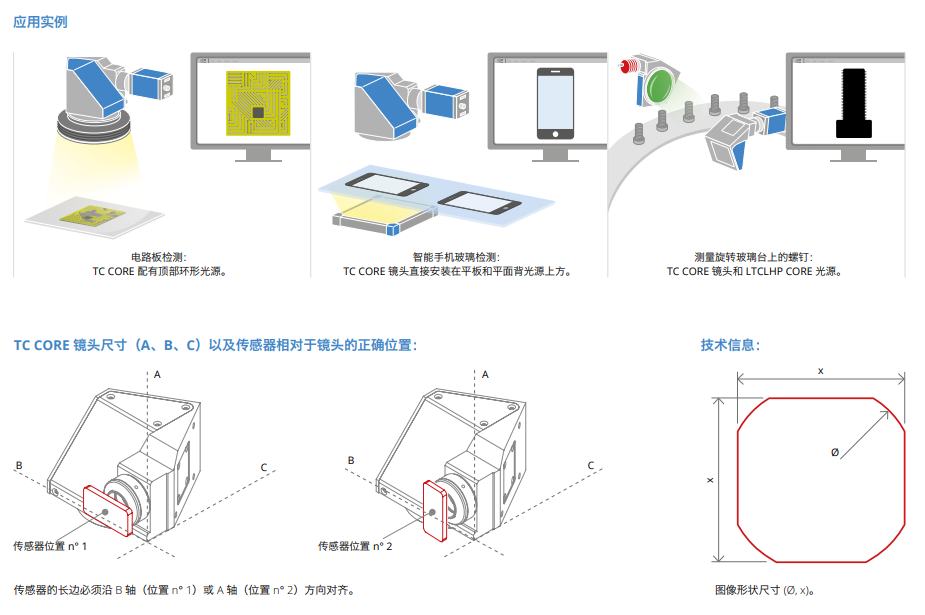 应用实例

电路板检测：
TC CORE 配有顶部环形光源。

智能手机玻璃检测：
TC CORE 镜头直接安装在平板和平面背光源上方。

测量旋转玻璃台上的螺钉：
TC CORE 镜头和 LTCLHP CORE 光源。

TC CORE 镜头尺寸（A、B、C）以及传感器相对于镜头的正确位置：

A
B
C
传感器位置 n° 1

A
B
C
传感器位置 n° 2

传感器的长边必须沿 B 轴（位置 n° 1）或 A 轴（位置 n° 2）方向对齐。

技术信息：

x
x
Ø

图像形状尺寸 (Ø, x)。